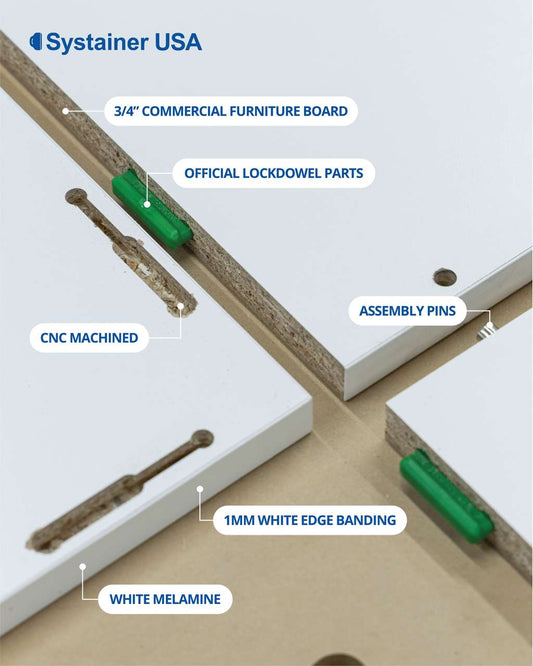 Systainer USA

3/4" COMMERCIAL FURNITURE BOARD

OFFICIAL LOCKDOWEL PARTS

ASSEMBLY PINS

CNC MACHINED

1MM WHITE EDGE BANDING

WHITE MELAMINE